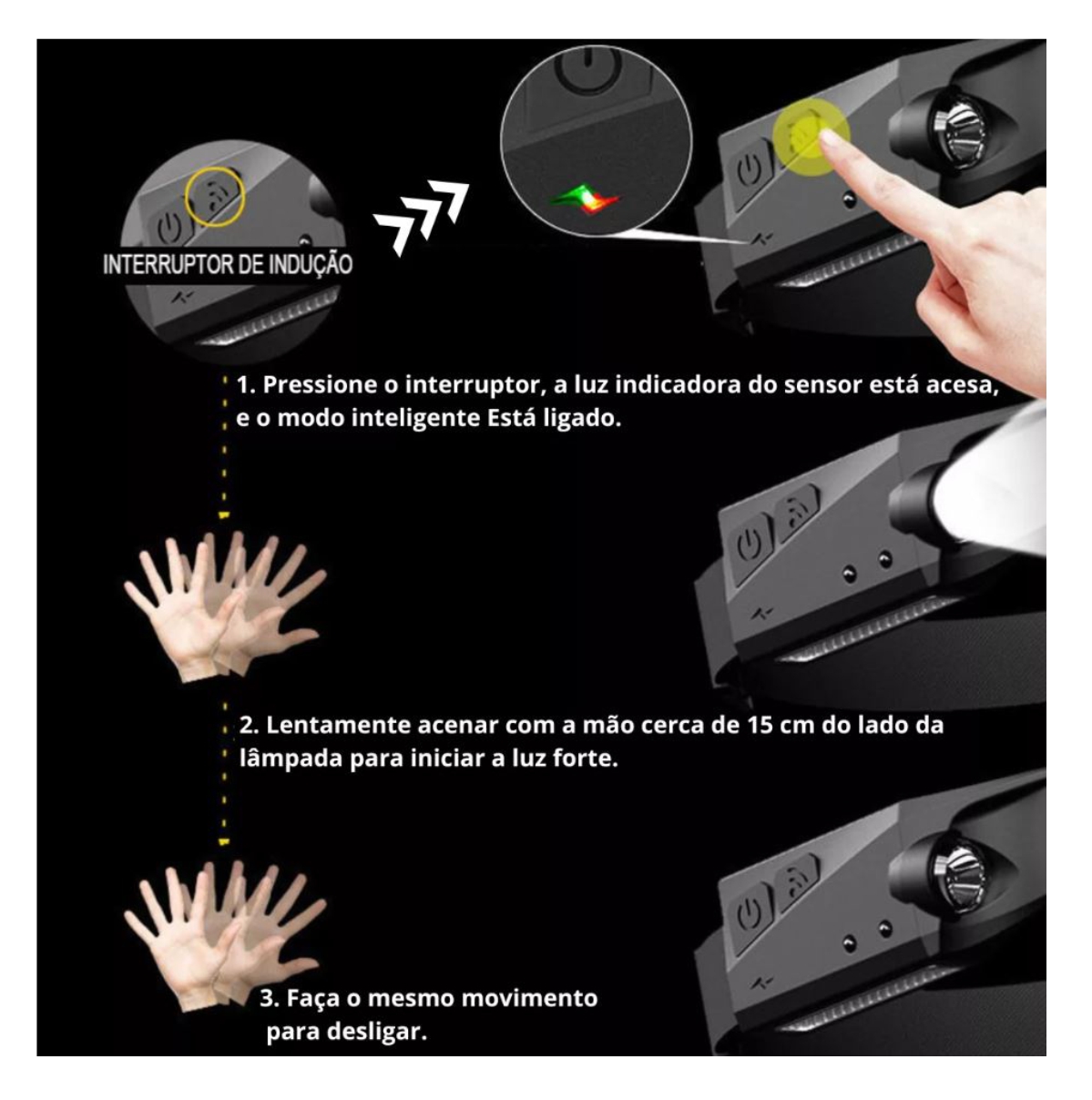 INTERRUPTOR DE INDUÇÃO

1. Pressione o interruptor, a luz indicadora do sensor está acesa, e o modo inteligente Está ligado.

2. Lentamente acenar com a mão cerca de 15 cm do lado da lâmpada para iniciar a luz forte.

3. Faça o mesmo movimento para desligar.